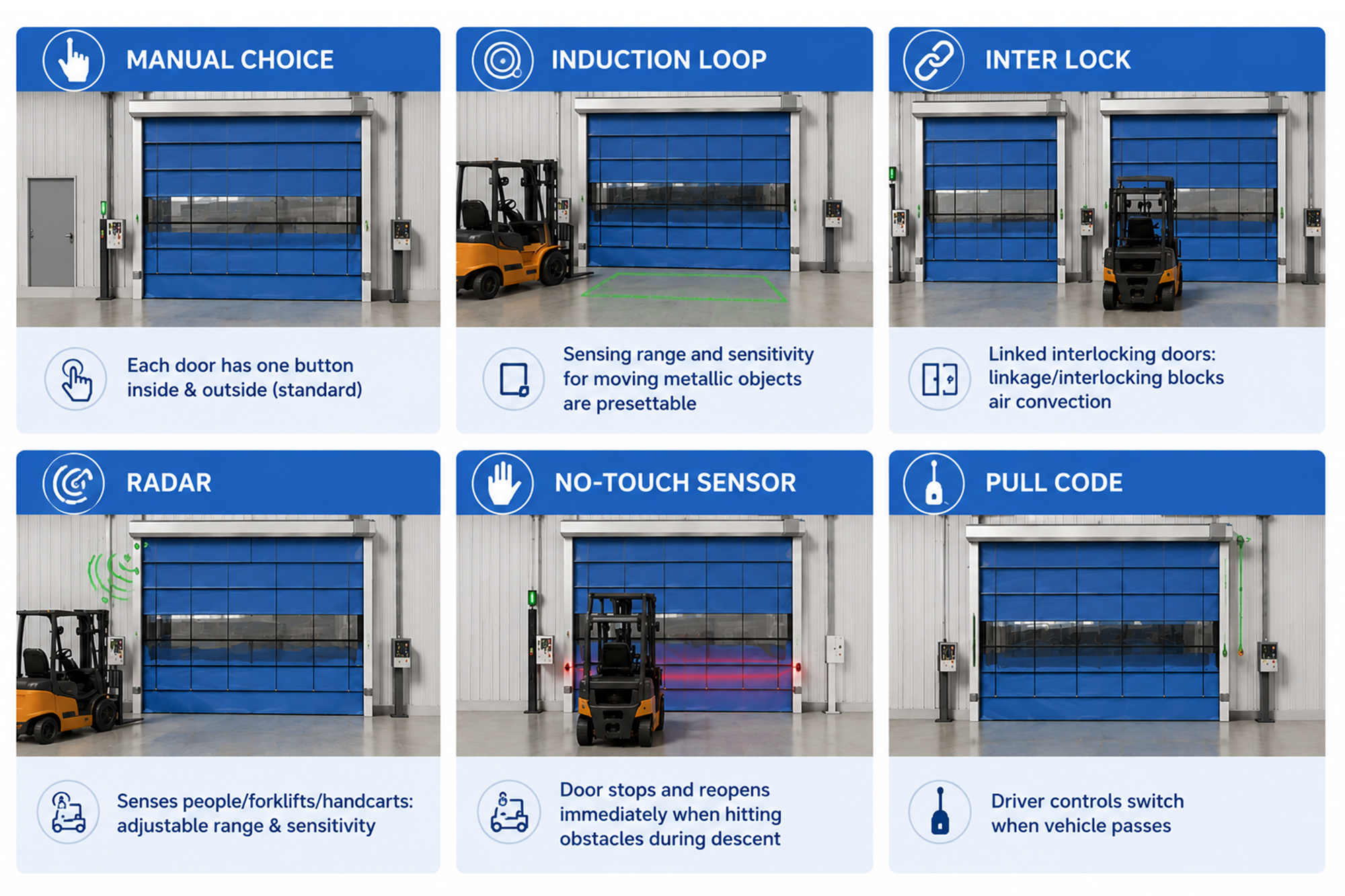 MANUAL CHOICE

Each door has one button inside & outside (standard)

INDUCTION LOOP

Sensing range and sensitivity for moving metallic objects are presettable

INTER LOCK

Linked interlocking doors: linkage/interlocking blocks air convection

RADAR

Senses people/forklifts/handcarts: adjustable range & sensitivity

NO-TOUCH SENSOR

Door stops and reopens immediately when hitting obstacles during descent

PULL CODE

Driver controls switch when vehicle passes