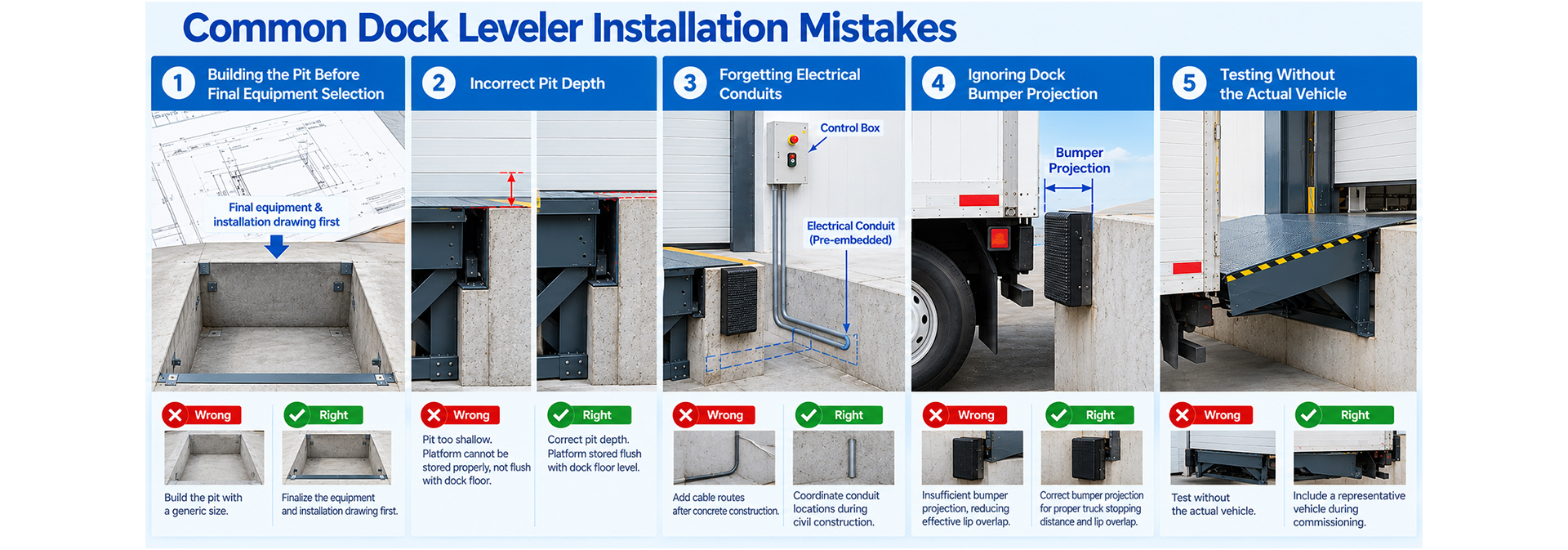 Common Dock Leveler Installation Mistakes

1 Building the Pit Before Final Equipment Selection

Final equipment & installation drawing first

Wrong
Build the pit with a generic size.

Right
Finalize the equipment and installation drawing first.

2 Incorrect Pit Depth

Wrong
Pit too shallow. Platform cannot be stored properly, not flush with dock floor.

Right
Correct pit depth. Platform stored flush with dock floor level.

3 Forgetting Electrical Conduits

Control Box

Electrical Conduit (Pre-embedded)

Wrong
Add cable routes after concrete construction.

Right
Coordinate conduit locations during civil construction.

4 Ignoring Dock Bumper Projection

Bumper Projection

Wrong
Insufficient bumper projection, reducing effective lip overlap.

Right
Correct bumper projection for proper truck stopping distance and lip overlap.

5 Testing Without the Actual Vehicle

Wrong
Test without the actual vehicle.

Right
Include a representative vehicle during commissioning.