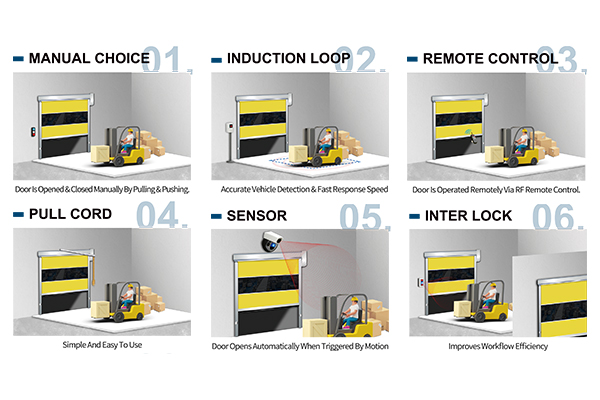 MANUAL CHOICE 01.

Door Is Opened & Closed Manually By Pulling & Pushing.

INDUCTION LOOP 02.

Accurate Vehicle Detection & Fast Response Speed

REMOTE CONTROL 03.

Door Is Operated Remotely Via RF Remote Control.

PULL CORD 04.

Simple And Easy To Use

SENSOR 05.

Door Opens Automatically When Triggered By Motion

INTER LOCK 06.

Improves Workflow Efficiency